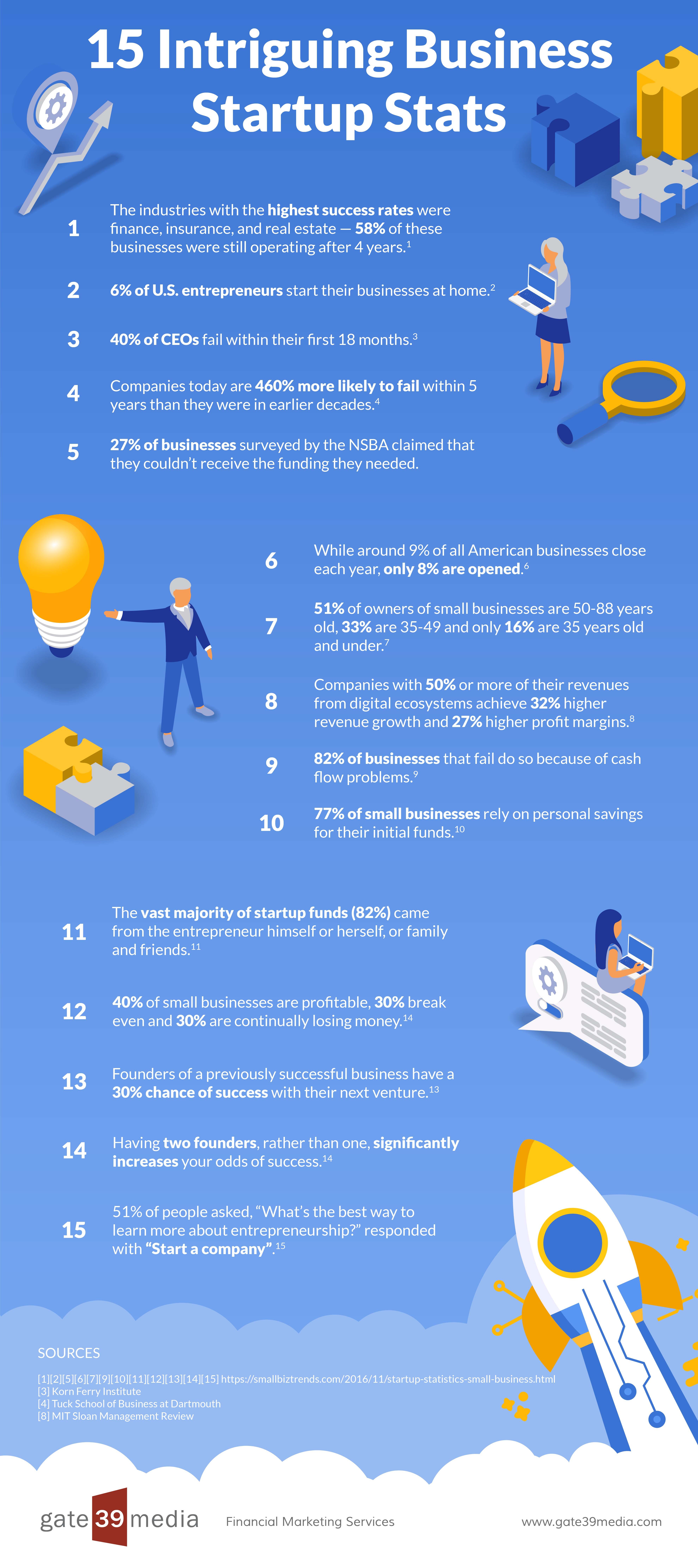 15 Intriguing Business Startup Stats

1 The industries with the highest success rates were finance, insurance, and real estate — 58% of these businesses were still operating after 4 years.$^1$

2 6% of U.S. entrepreneurs start their businesses at home.$^2$

3 40% of CEOs fail within their first 18 months.$^3$

4 Companies today are 460% more likely to fail within 5 years than they were in earlier decades.$^4$

5 27% of businesses surveyed by the NSBA claimed that they couldn't receive the funding they needed.

6 While around 9% of all American businesses close each year, only 8% are opened.$^6$

7 51% of owners of small businesses are 50-88 years old, 33% are 35-49 and only 16% are 35 years old and under.$^7$

8 Companies with 50% or more of their revenues from digital ecosystems achieve 32% higher revenue growth and 27% higher profit margins.$^8$

9 82% of businesses that fail do so because of cash flow problems.$^9$

10 77% of small businesses rely on personal savings for their initial funds.$^{10}$

11 The vast majority of startup funds (82%) came from the entrepreneur himself or herself, or family and friends.$^{11}$

12 40% of small businesses are profitable, 30% break even and 30% are continually losing money.$^{14}$

13 Founders of a previously successful business have a 30% chance of success with their next venture.$^{13}$

14 Having two founders, rather than one, significantly increases your odds of success.$^{14}$

15 51% of people asked, "What's the best way to learn more about entrepreneurship?" responded with "Start a company".$^{15}$

SOURCES
[1][2][5][6][7][9][10][11][12][13][14][15] https://smallbiztrends.com/2016/11/startup-statistics-small-business.html
[3] Korn Ferry Institute
[4] Tuck School of Business at Dartmouth
[8] MIT Sloan Management Review

gate 39 media Financial Marketing Services www.gate39media.com