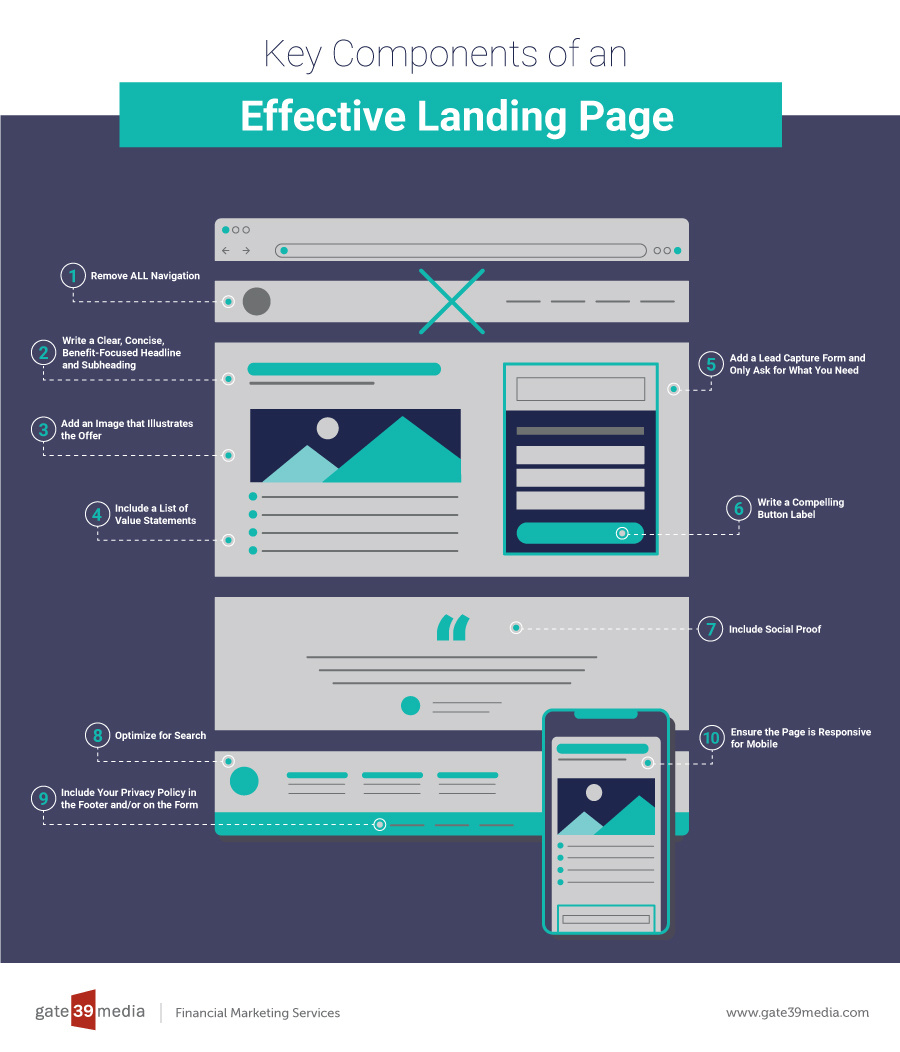 Key Components of an

Effective Landing Page

1 Remove ALL Navigation

2 Write a Clear, Concise, Benefit-Focused Headline and Subheading

3 Add an Image that Illustrates the Offer

4 Include a List of Value Statements

5 Add a Lead Capture Form and Only Ask for What You Need

6 Write a Compelling Button Label

7 Include Social Proof

8 Optimize for Search

9 Include Your Privacy Policy in the Footer and/or on the Form

10 Ensure the Page is Responsive for Mobile

gate 39 media | Financial Marketing Services

www.gate39media.com